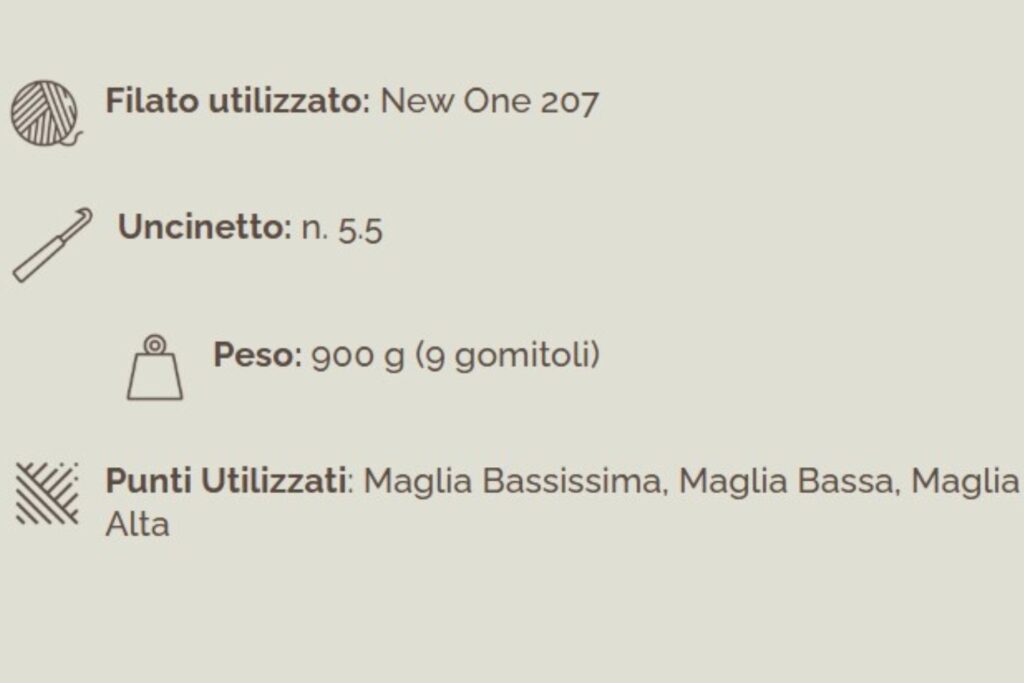 Filato utilizzato: New One 207

Uncinetto: n. 5.5

Peso: 900 g (9 gomitoli)

Punti Utilizzati: Maglia Bassissima, Maglia Bassa, Maglia Alta